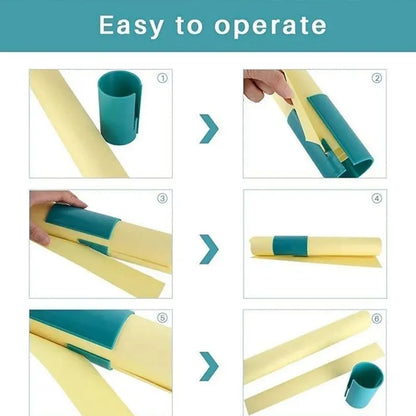 Easy to operate

①

②

③

④

⑤

⑥